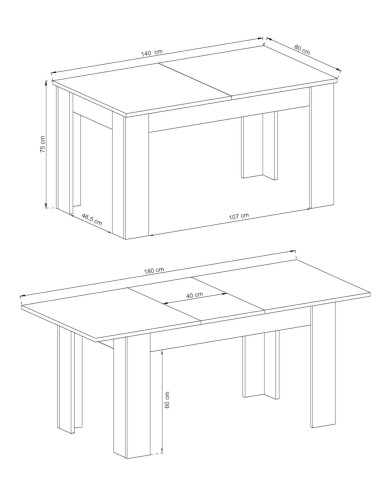 140 cm
80 cm
75 cm
46,5 cm
107 cm
180 cm
40 cm
60 cm