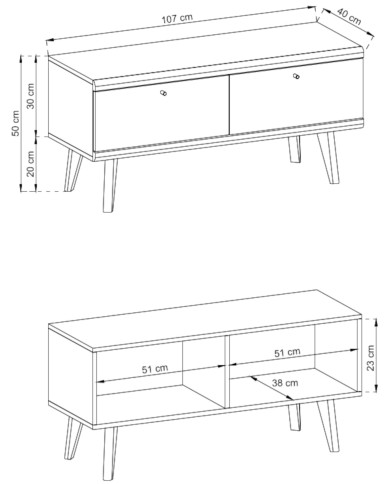 107 cm
40 cm
50 cm
30 cm
20 cm

51 cm
51 cm
38 cm
23 cm