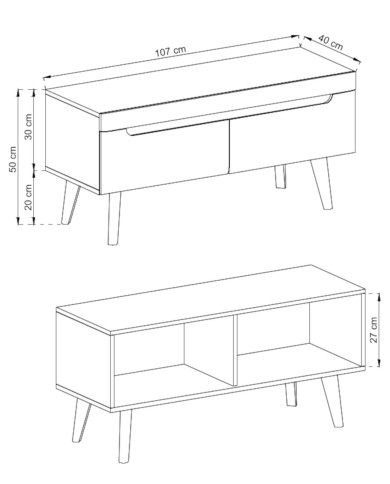 107 cm
40 cm
50 cm
30 cm
20 cm
27 cm