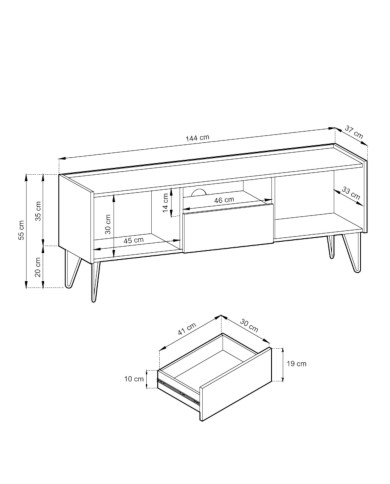 144 cm
37 cm
55 cm
35 cm
20 cm
30 cm
45 cm
14 cm
46 cm
33 cm
41 cm
30 cm
19 cm
10 cm