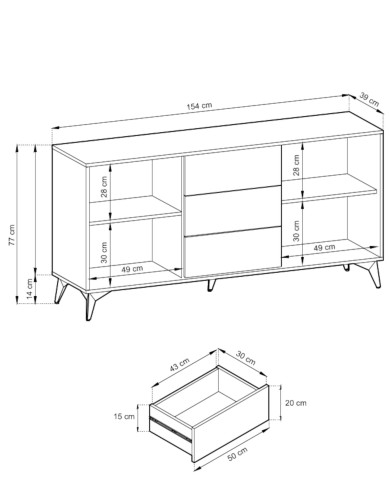 154 cm
39 cm
77 cm
14 cm
28 cm
30 cm
49 cm
28 cm
30 cm
49 cm
43 cm
30 cm
15 cm
20 cm
50 cm