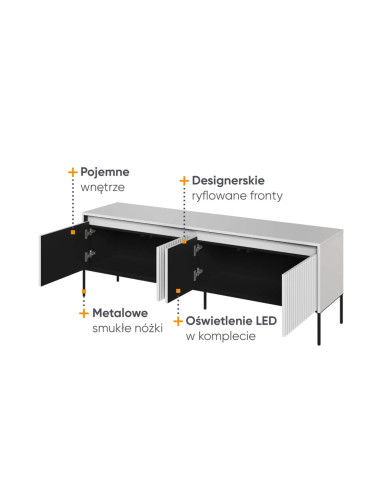 + Pojemne
wnętrze

+ Designerskie
ryflowane fronty

+ Metalowe
smukłe nóżki

+ Oświetlenie LED
w komplecie