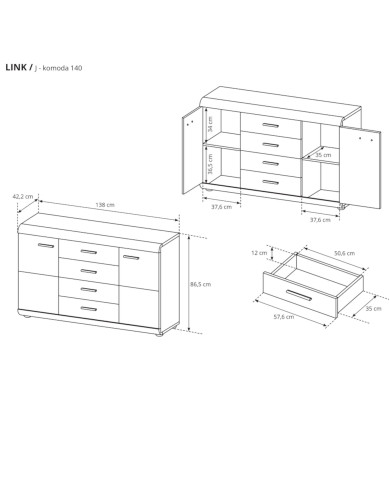 LINK / J - komoda 140

34 cm
36,5 cm
35 cm
37,6 cm
37,6 cm

42,2 cm
138 cm
86,5 cm

12 cm
50,6 cm
35 cm
57,6 cm