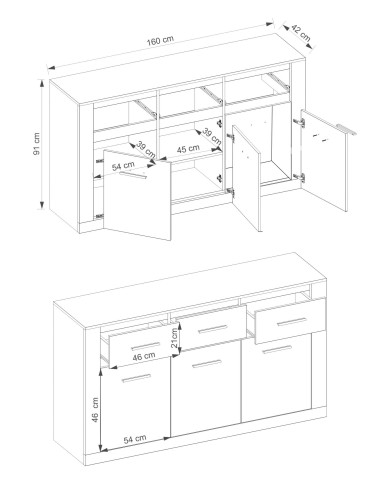 160 cm
42 cm
91 cm
39 cm
45 cm
39 cm
54 cm
21cm
46 cm
46 cm
54 cm