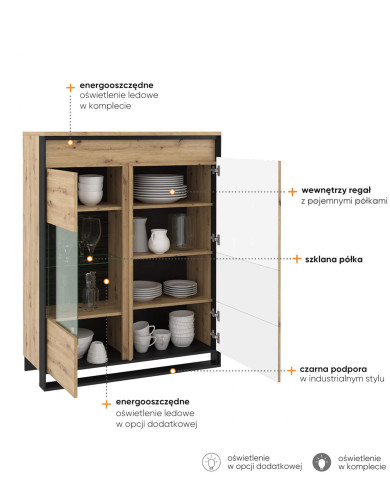 + energooszczędne
oświetlenie ledowe
w komplecie

+ wewnętrzy regał
z pojemnymi półkami

+ szklana półka

+ czarna podpora
w industrialnym stylu

+ energooszczędne
oświetlenie ledowe
w opcji dodatkowej

oświetlenie
w opcji dodatkowej

oświetlenie
w komplecie