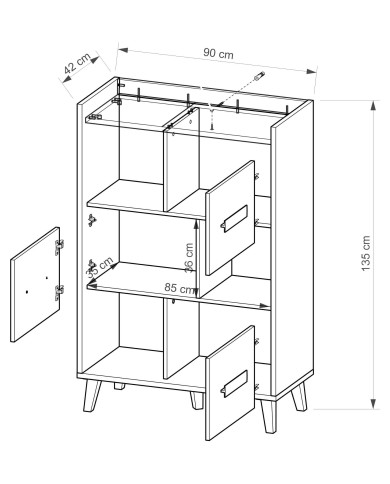 42 cm
90 cm
135 cm
36 cm
35 cm
85 cm