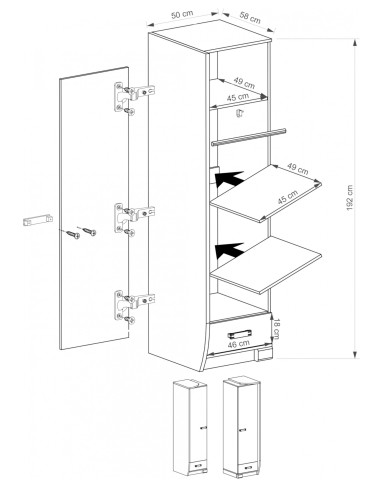 50 cm
58 cm
49 cm
45 cm
49 cm
45 cm
192 cm
18 cm
46 cm