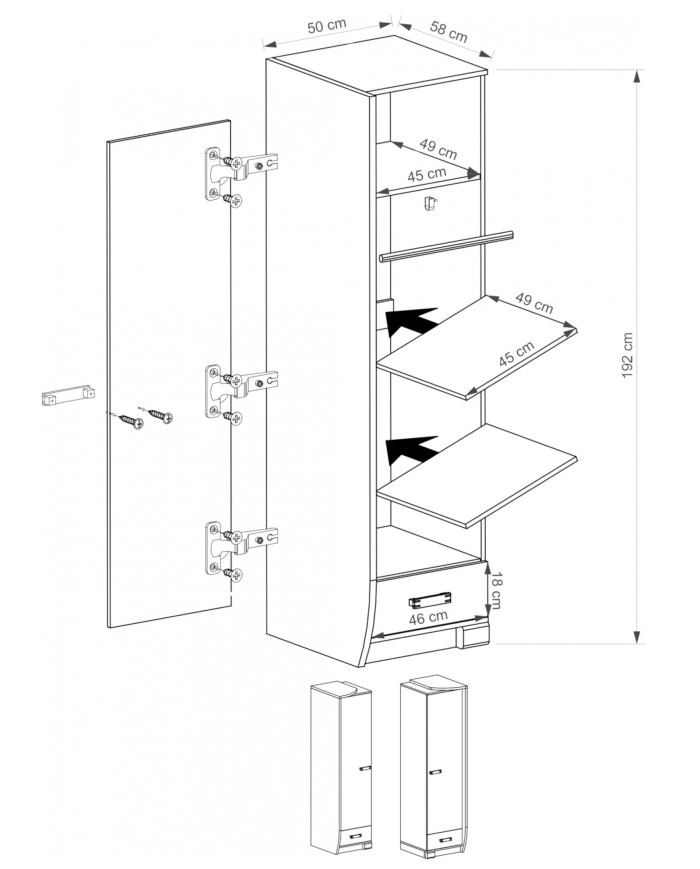 50 cm
58 cm
49 cm
45 cm
49 cm
45 cm
192 cm
18 cm
46 cm