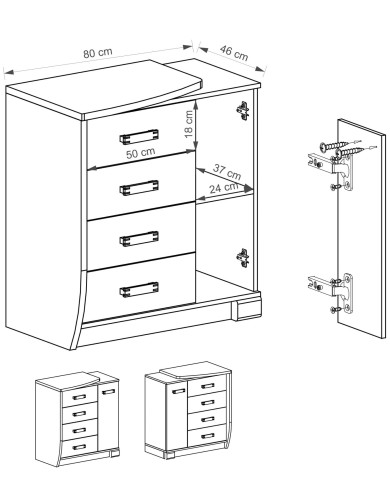 80 cm
46 cm
18 cm
50 cm
37 cm
24 cm