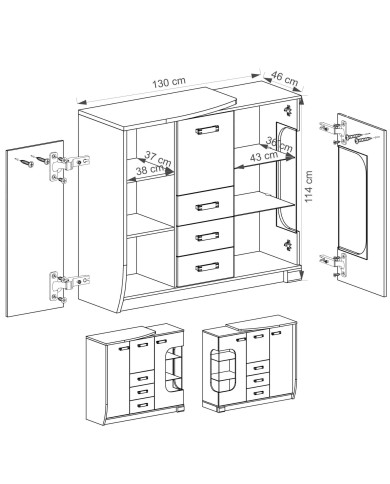 130 cm
46 cm
37 cm
38 cm
36 cm
43 cm
114 cm