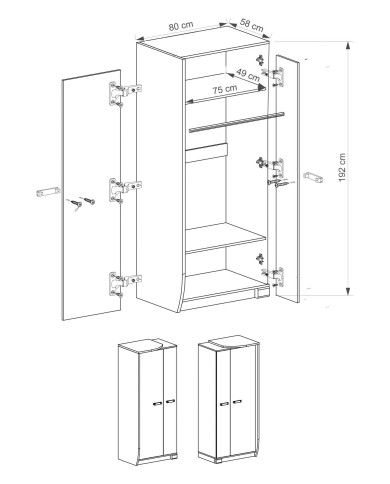 80 cm
58 cm
49 cm
75 cm
192 cm