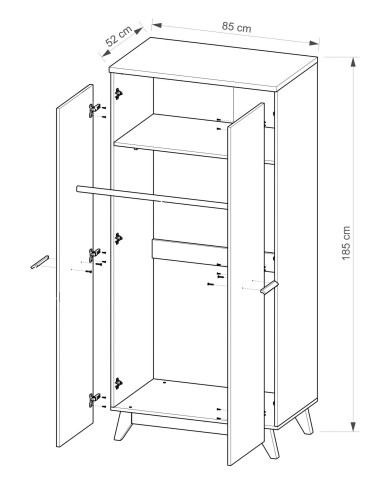 52 cm
85 cm
185 cm