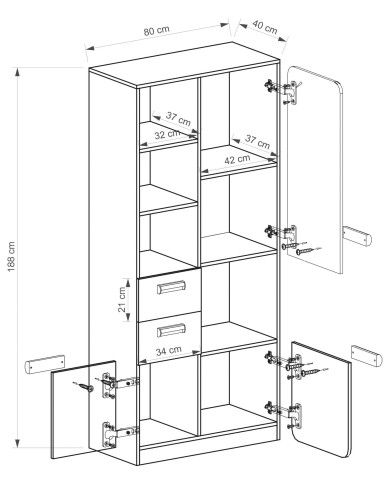 80 cm
40 cm
37 cm
32 cm
37 cm
42 cm
188 cm
21 cm
34 cm