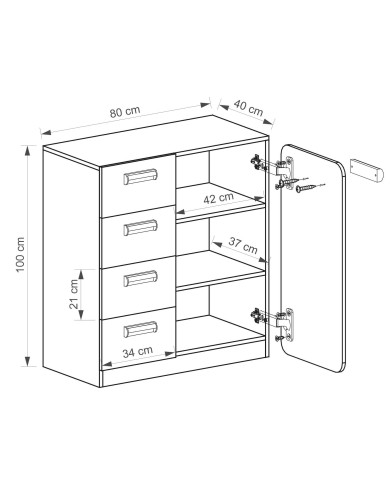 80 cm
40 cm
100 cm
42 cm
37 cm
21 cm
34 cm