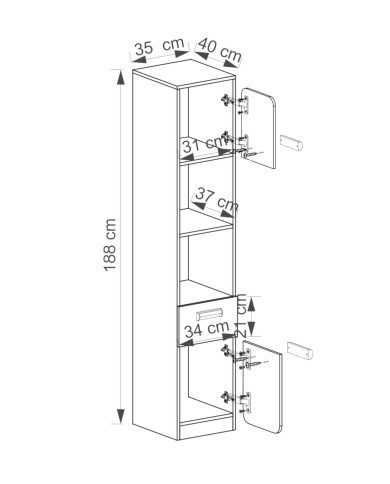 35 cm
40 cm
31 cm
37 cm
188 cm
21 cm
34 cm