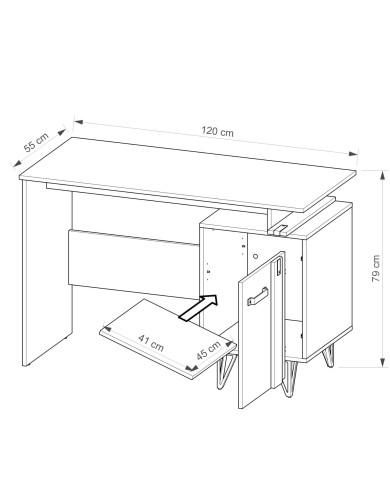 55 cm
120 cm
79 cm
41 cm
45 cm