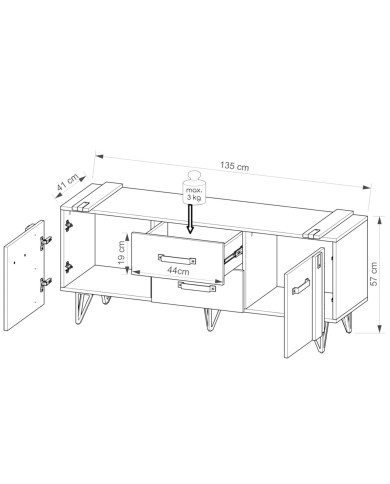 135 cm
41 cm
max.
3 kg
19 cm
44cm
57 cm