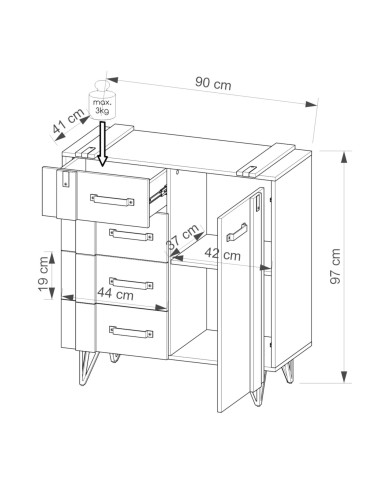 90 cm
max.
3kg
41 cm
37 cm
42 cm
19 cm
44 cm
97 cm