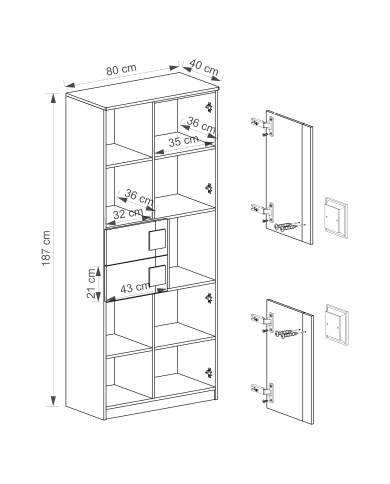 80 cm
40 cm
36 cm
35 cm
36 cm
32 cm
187 cm
21 cm
43 cm