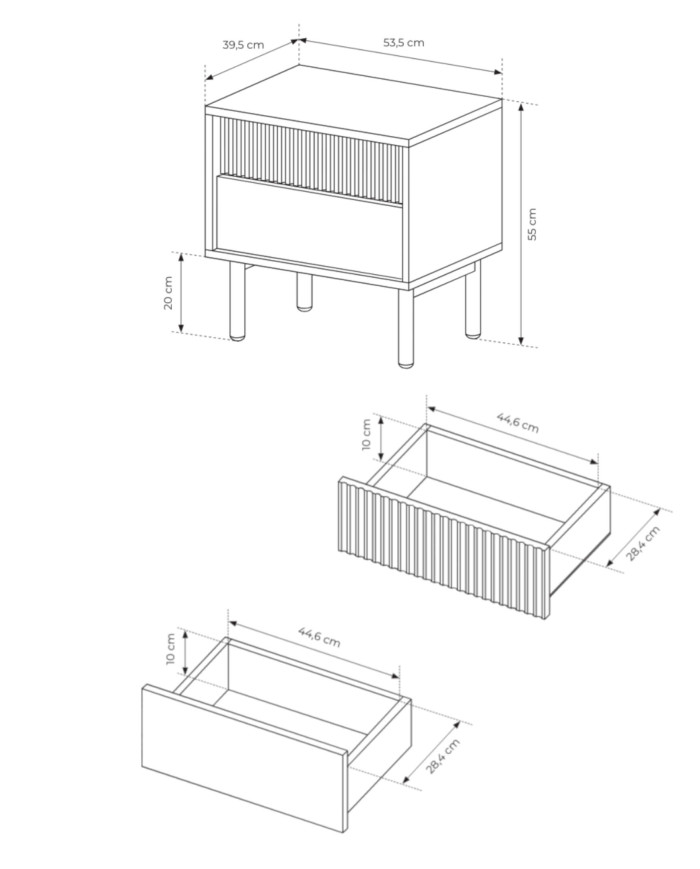 39,5 cm
53,5 cm
55 cm
20 cm
10 cm
44,6 cm
28,4 cm
10 cm
44,6 cm
28,4 cm