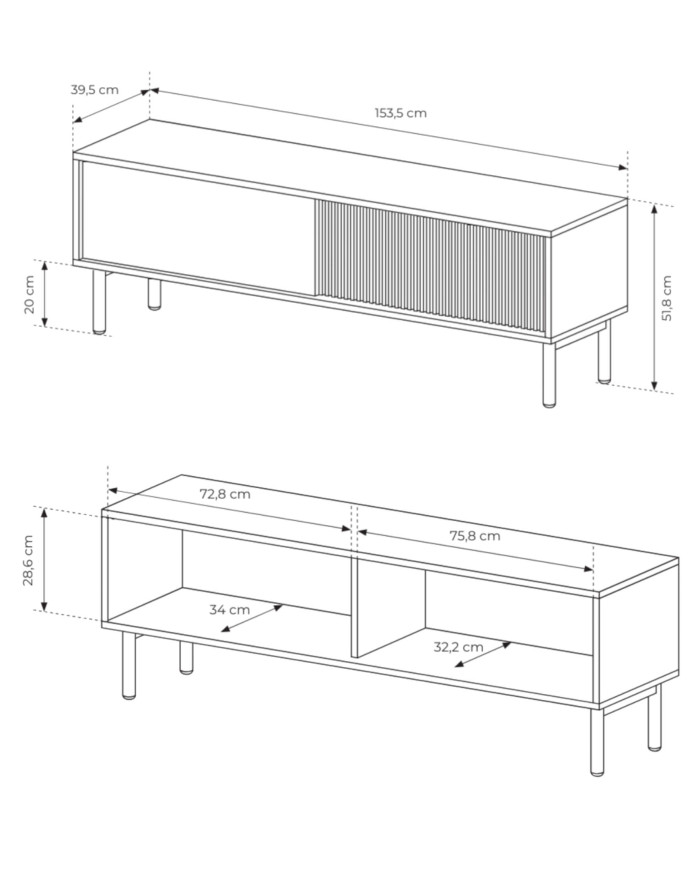 39,5 cm
153,5 cm
20 cm
51,8 cm
72,8 cm
75,8 cm
28,6 cm
34 cm
32,2 cm