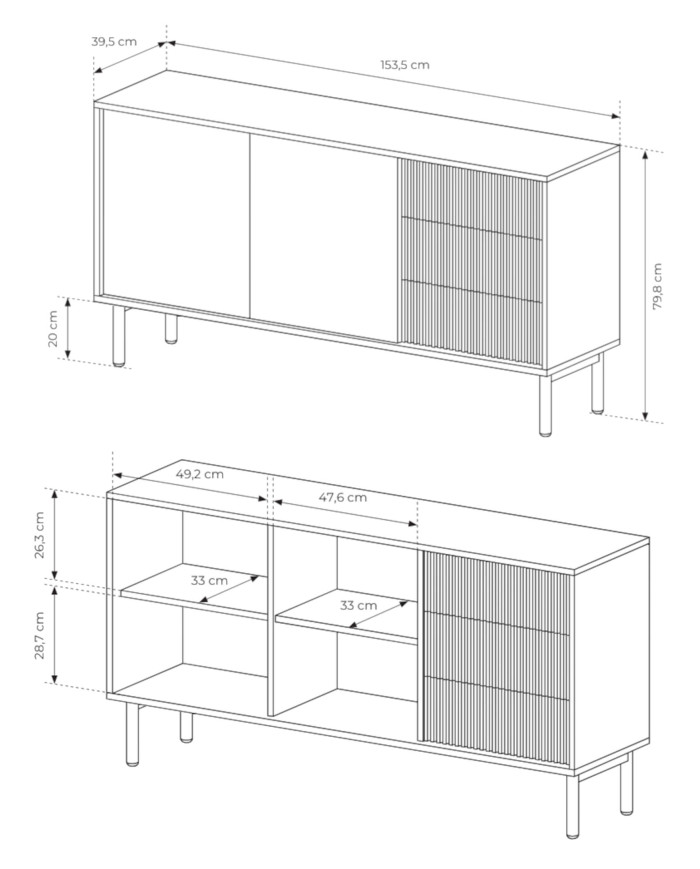 39,5 cm
153,5 cm
79,8 cm
20 cm

49,2 cm
47,6 cm
26,3 cm
33 cm
33 cm
28,7 cm