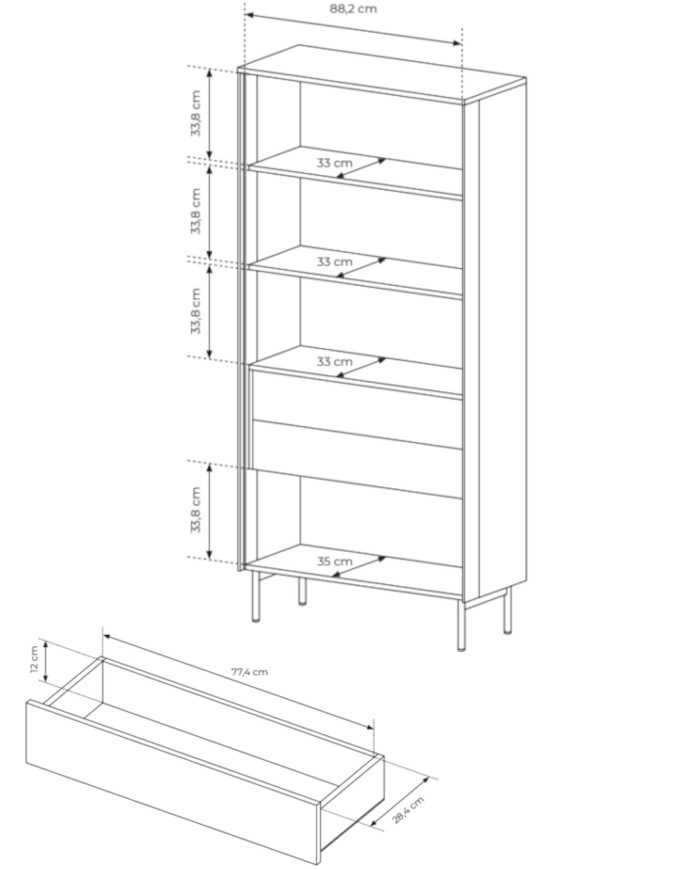 88,2 cm

33,8 cm

33 cm

33,8 cm

33 cm

33,8 cm

33 cm

33,8 cm

35 cm

12 cm

77,4 cm

28,4 cm