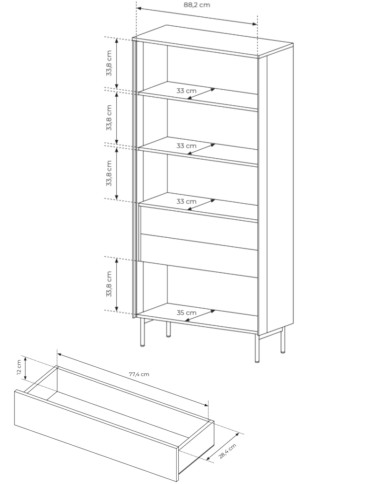 88,2 cm

33,8 cm

33 cm

33,8 cm

33 cm

33,8 cm

33 cm

33,8 cm

35 cm

12 cm

77,4 cm

28,4 cm