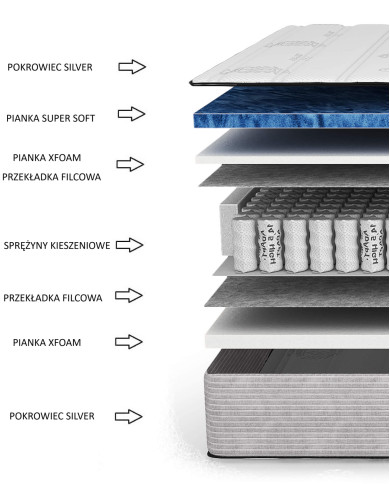 POKROWIEC SILVER

PIANKA SUPER SOFT

PIANKA XFOAM

PRZEKŁADKA FILCOWA

SPRĘŻYNY KIESZENIOWE

PRZEKŁADKA FILCOWA

PIANKA XFOAM

POKROWIEC SILVER