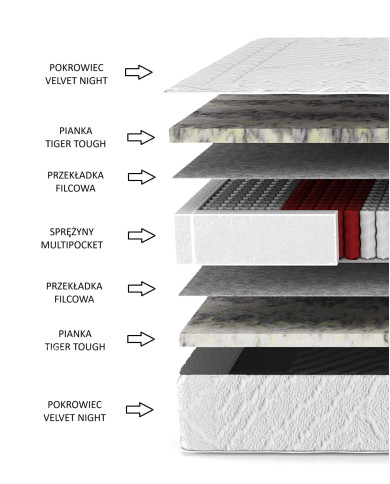 POKROWIEC
VELVET NIGHT

PIANKA
TIGER TOUGH

PRZEKŁADKA
FILCOWA

SPRĘŻYNY
MULTIPOCKET

PRZEKŁADKA
FILCOWA

PIANKA
TIGER TOUGH

POKROWIEC
VELVET NIGHT